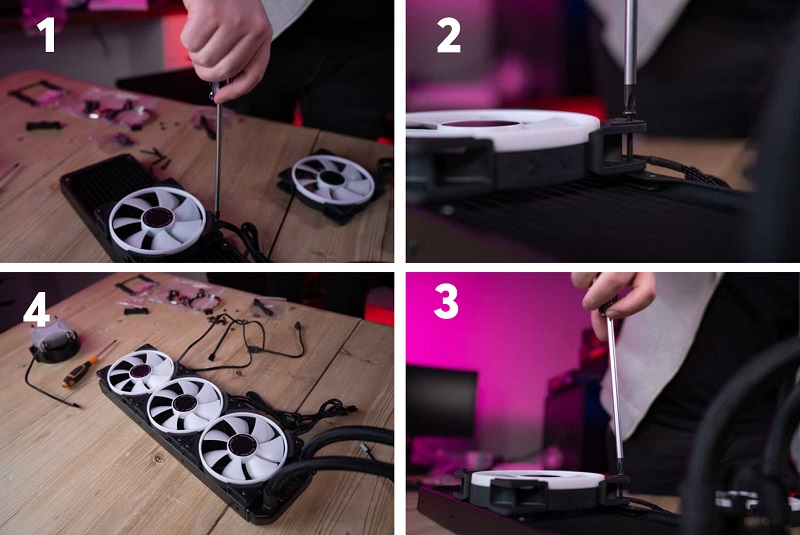 1

2

4

3